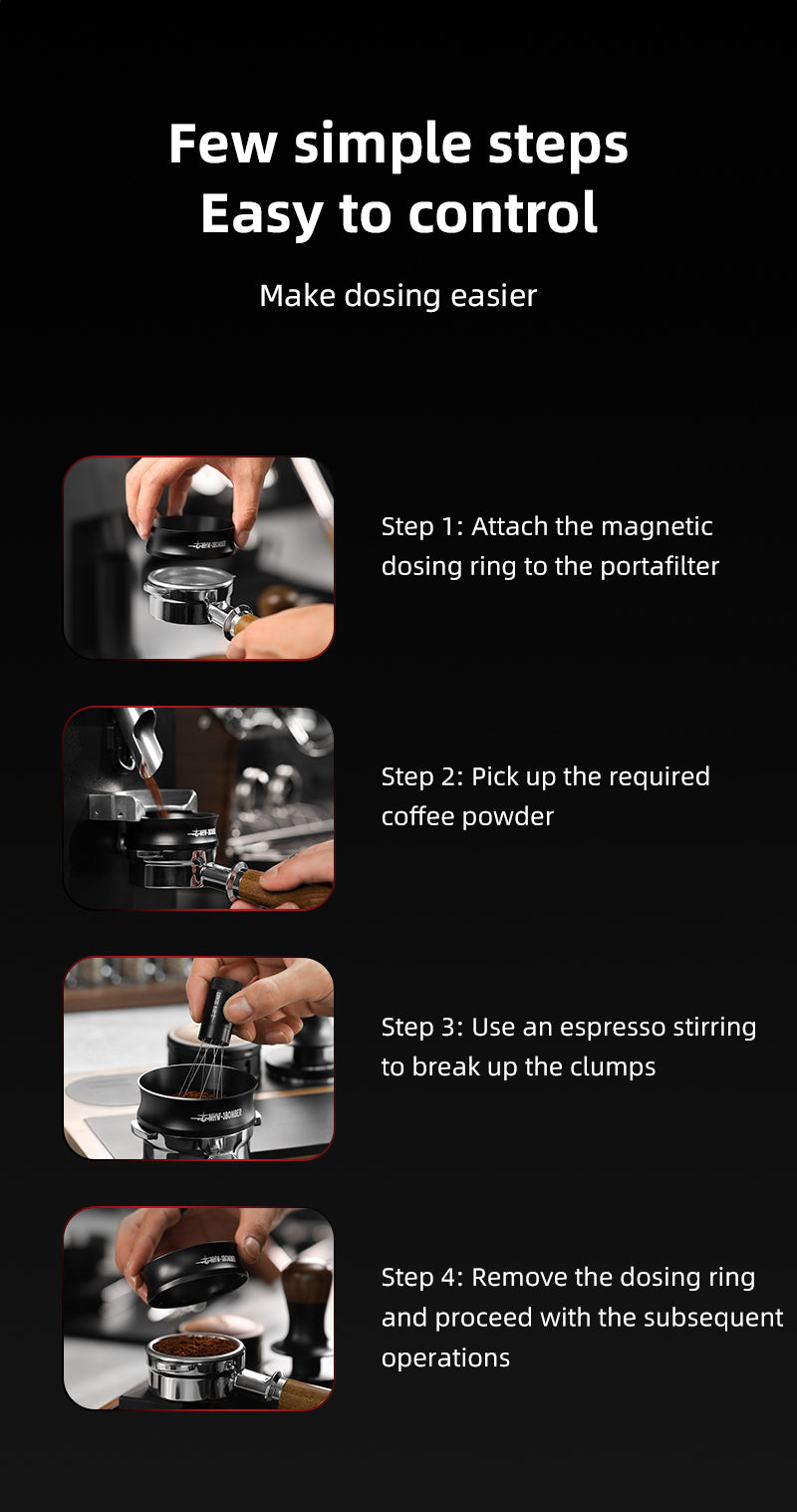 Few simple steps
Easy to control

Make dosing easier

MHW-3BOMBER

Step 1: Attach the magnetic dosing ring to the portafilter

MHW-3BOMBER

Step 2: Pick up the required coffee powder

MHW-3BOMBER

Step 3: Use an espresso stirring to break up the clumps

MHW-3BOMBER

Step 4: Remove the dosing ring and proceed with the subsequent operations