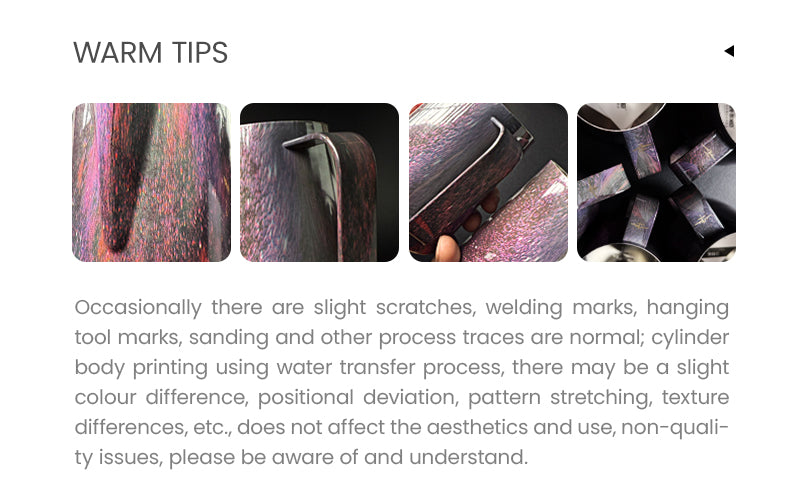 WARM TIPS

Occasionally there are slight scratches, welding marks, hanging tool marks, sanding and other process traces are normal; cylinder body printing using water transfer process, there may be a slight colour difference, positional deviation, pattern stretching, texture differences, etc., does not affect the aesthetics and use, non-quality issues, please be aware of and understand.